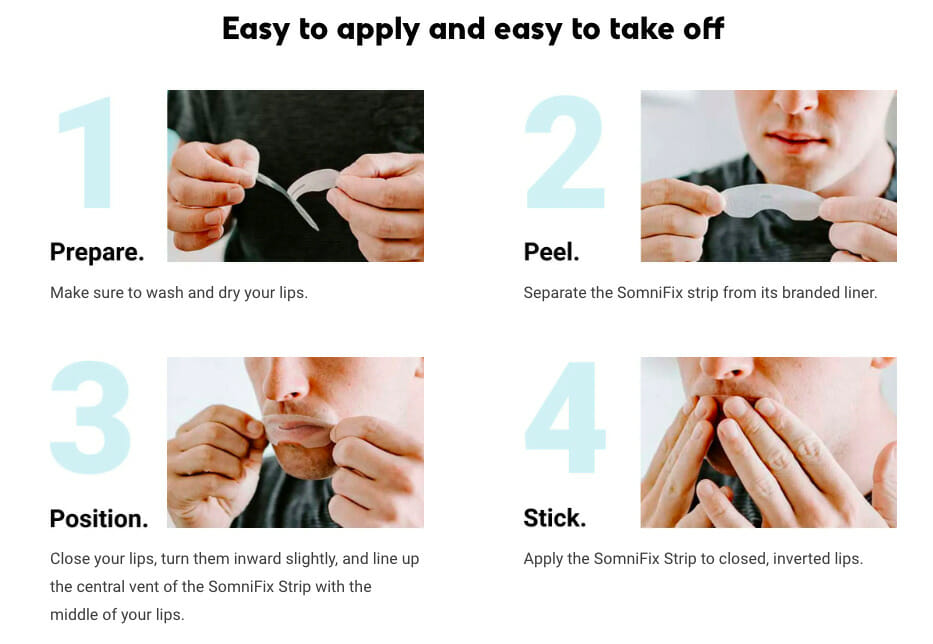 Easy to apply and easy to take off

1

Prepare.

Make sure to wash and dry your lips.

2

Peel.

Separate the SomniFix strip from its branded liner.

3

Position.

Close your lips, turn them inward slightly, and line up the central vent of the SomniFix Strip with the middle of your lips.

4

Stick.

Apply the SomniFix Strip to closed, inverted lips.